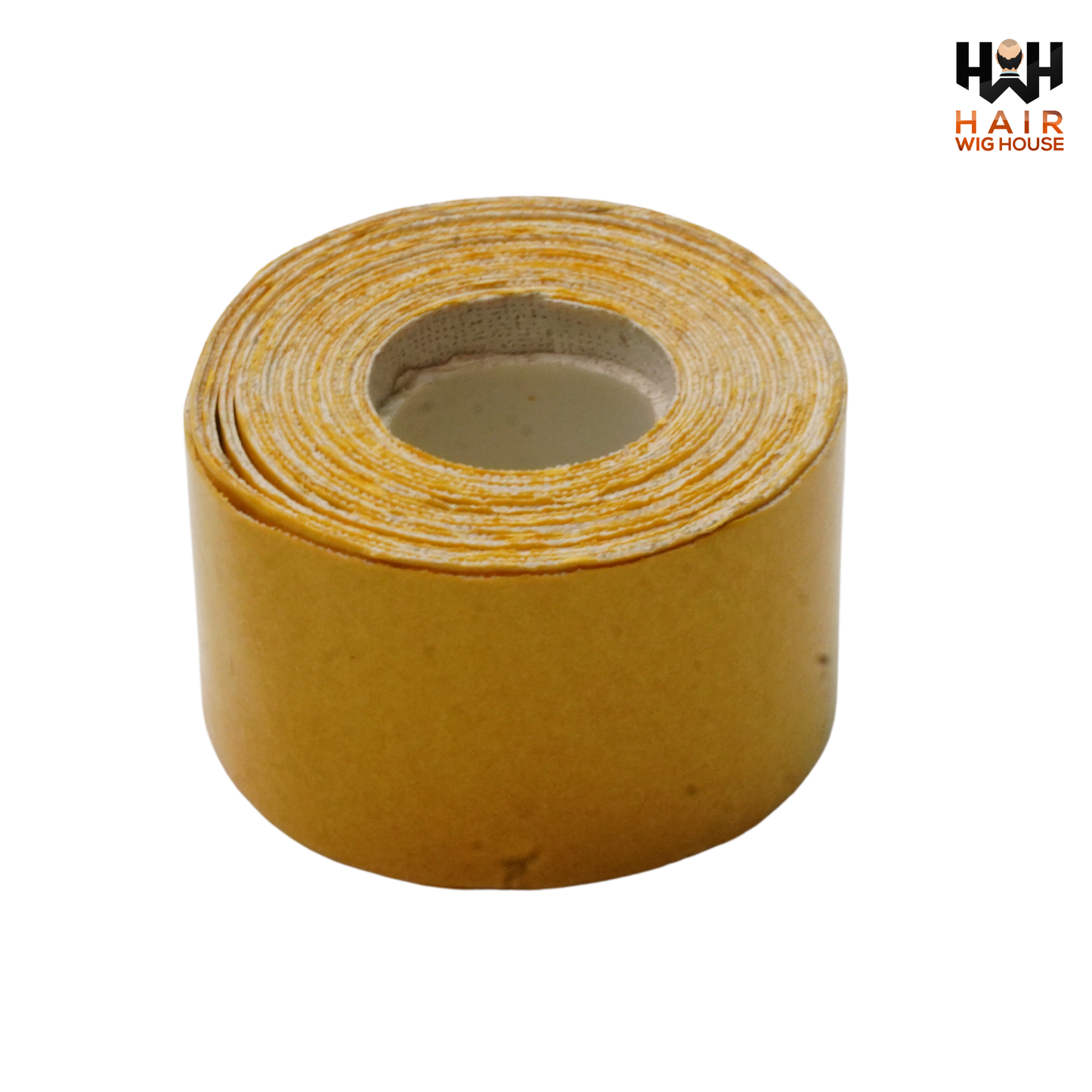 HWH
HAIR
WIG HOUSE