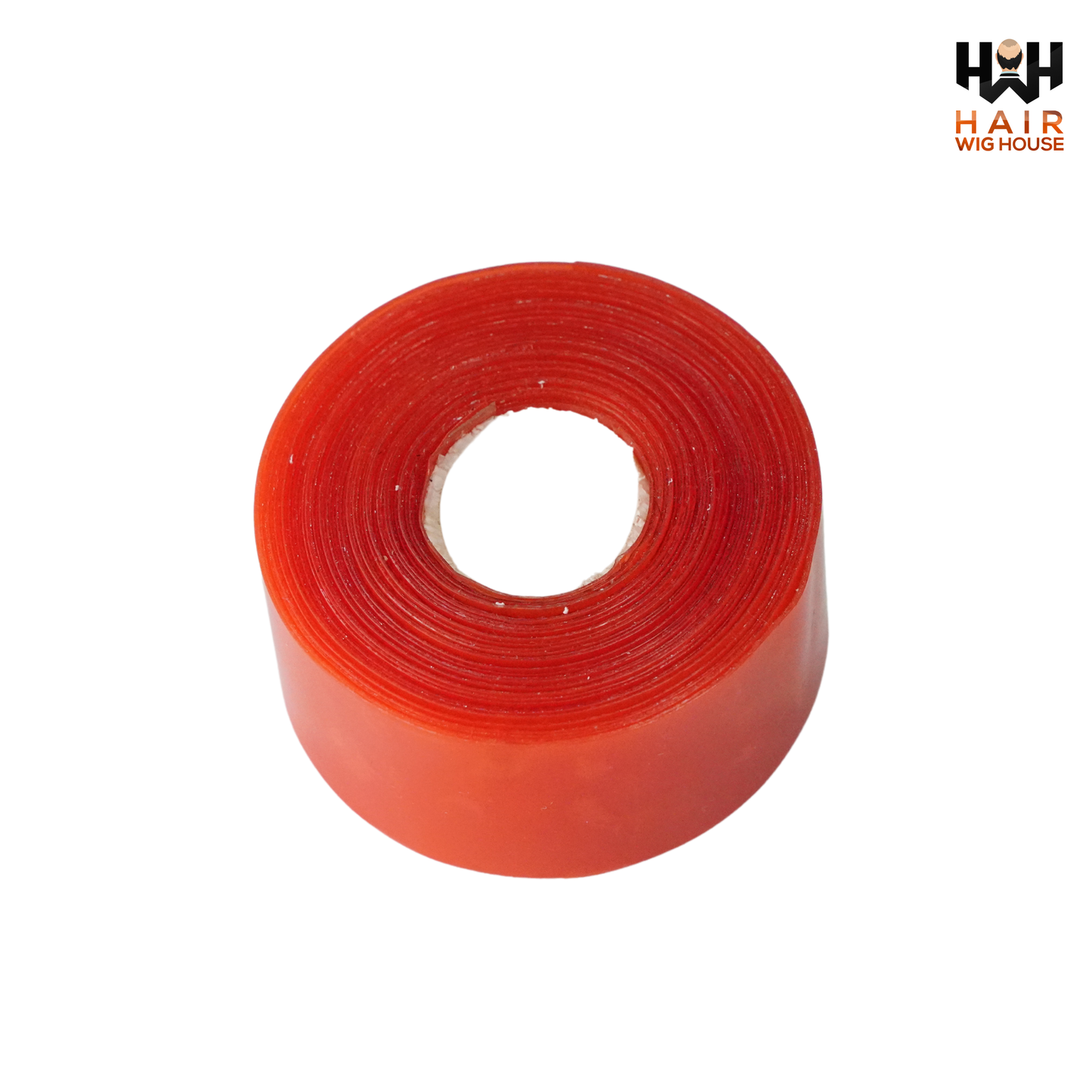 HWH
HAIR
WIG HOUSE