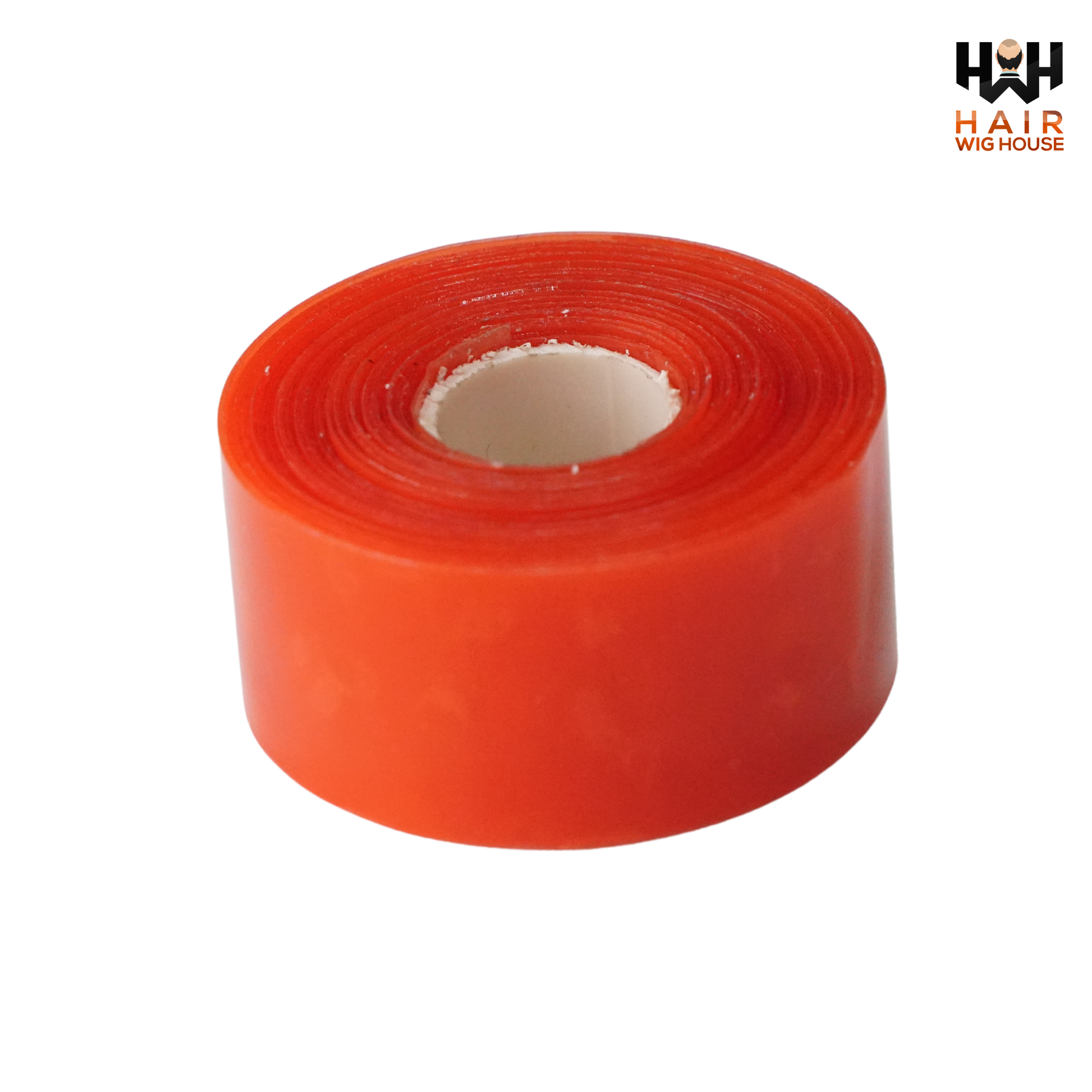 HWH
HAIR
WIG HOUSE