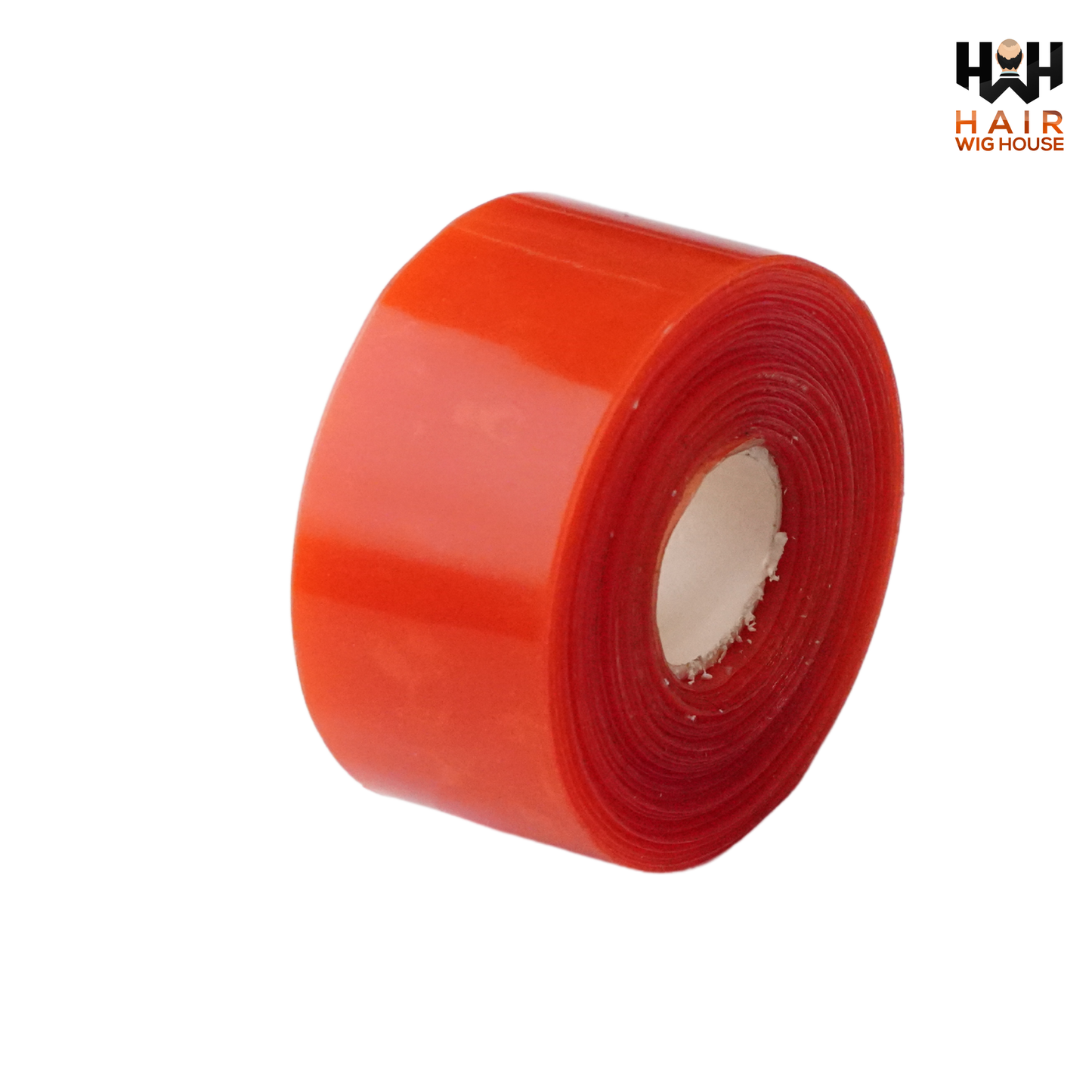 HWH
HAIR
WIG HOUSE